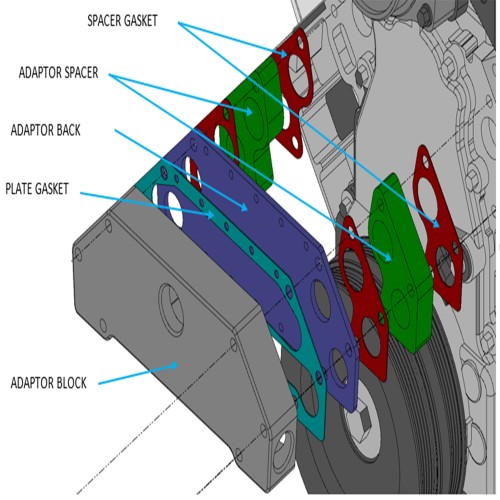 SPACER GASKET

ADAPTOR SPACER

ADAPTOR BACK

PLATE GASKET

ADAPTOR BLOCK